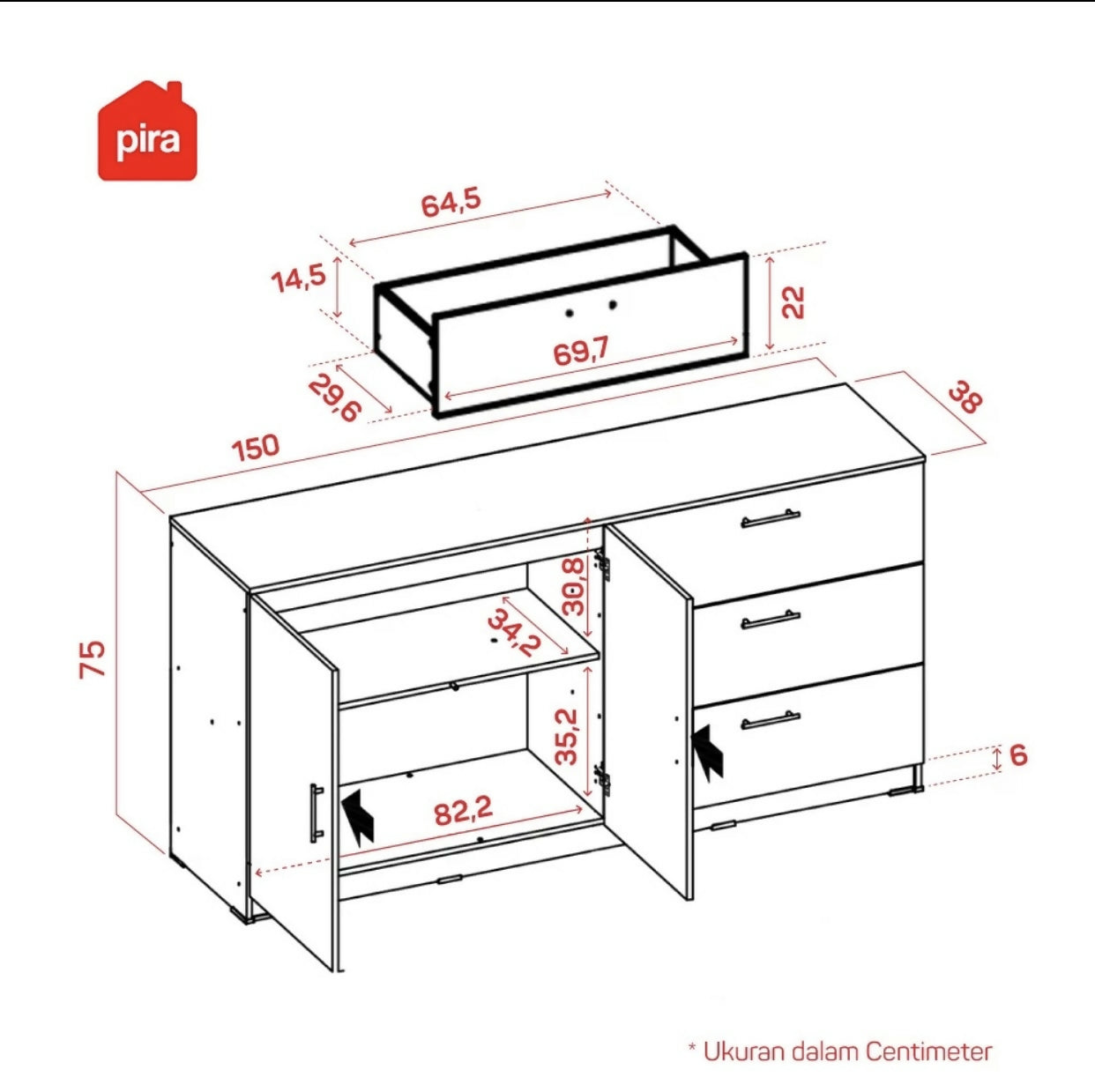 pira

64,5

14,5

22

69,7

29,6

38

150

75

30,8

34,2

35,2

82,2

6

* Ukuran dalam Centimeter