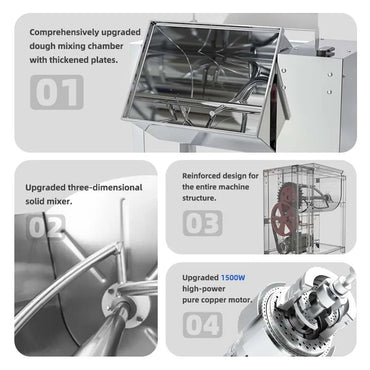 Comprehensively upgraded dough mixing chamber with thickened plates.

01

Upgraded three-dimensional solid mixer.

02

Reinforced design for the entire machine structure.

03

Upgraded 1500W high-power pure copper motor.

04