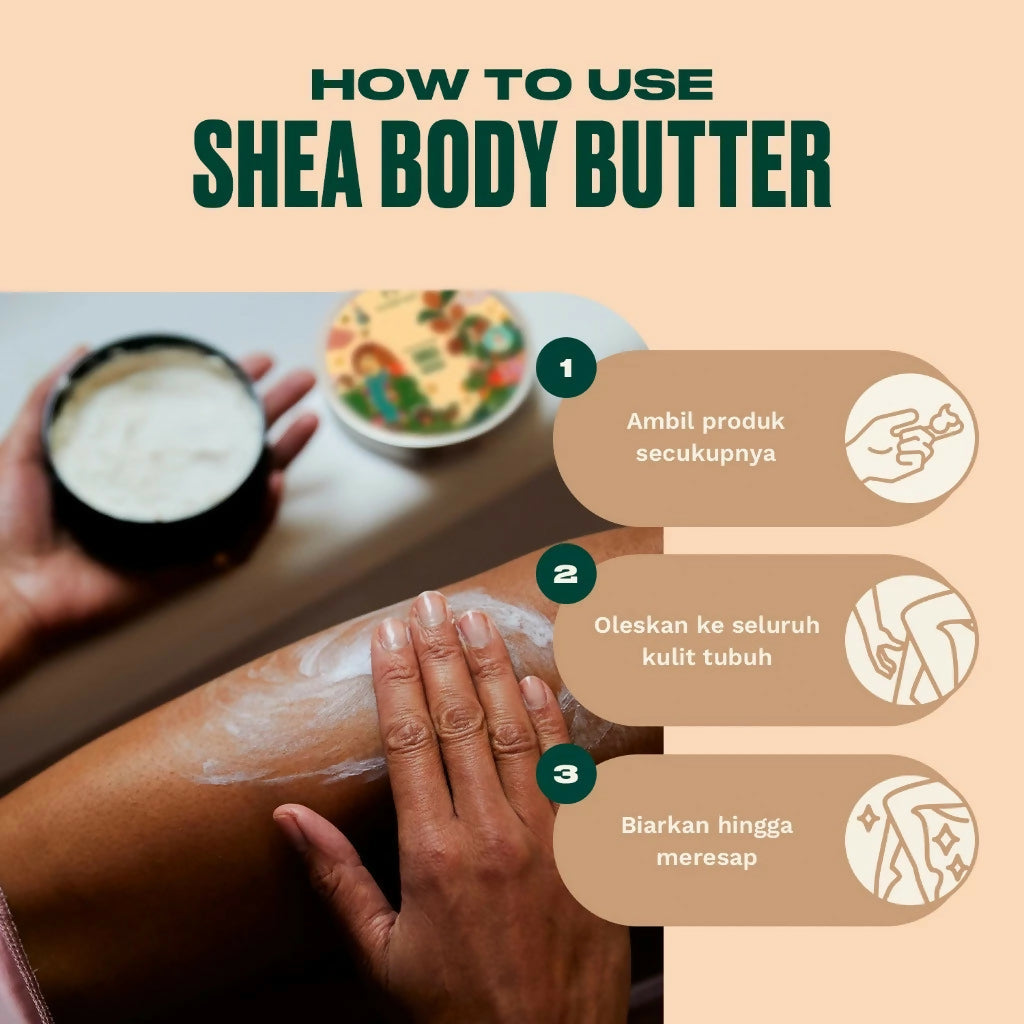 HOW TO USE
SHEA BODY BUTTER

1
Ambil produk secukupnya

2
Oleskan ke seluruh kulit tubuh

3
Biarkan hingga meresap