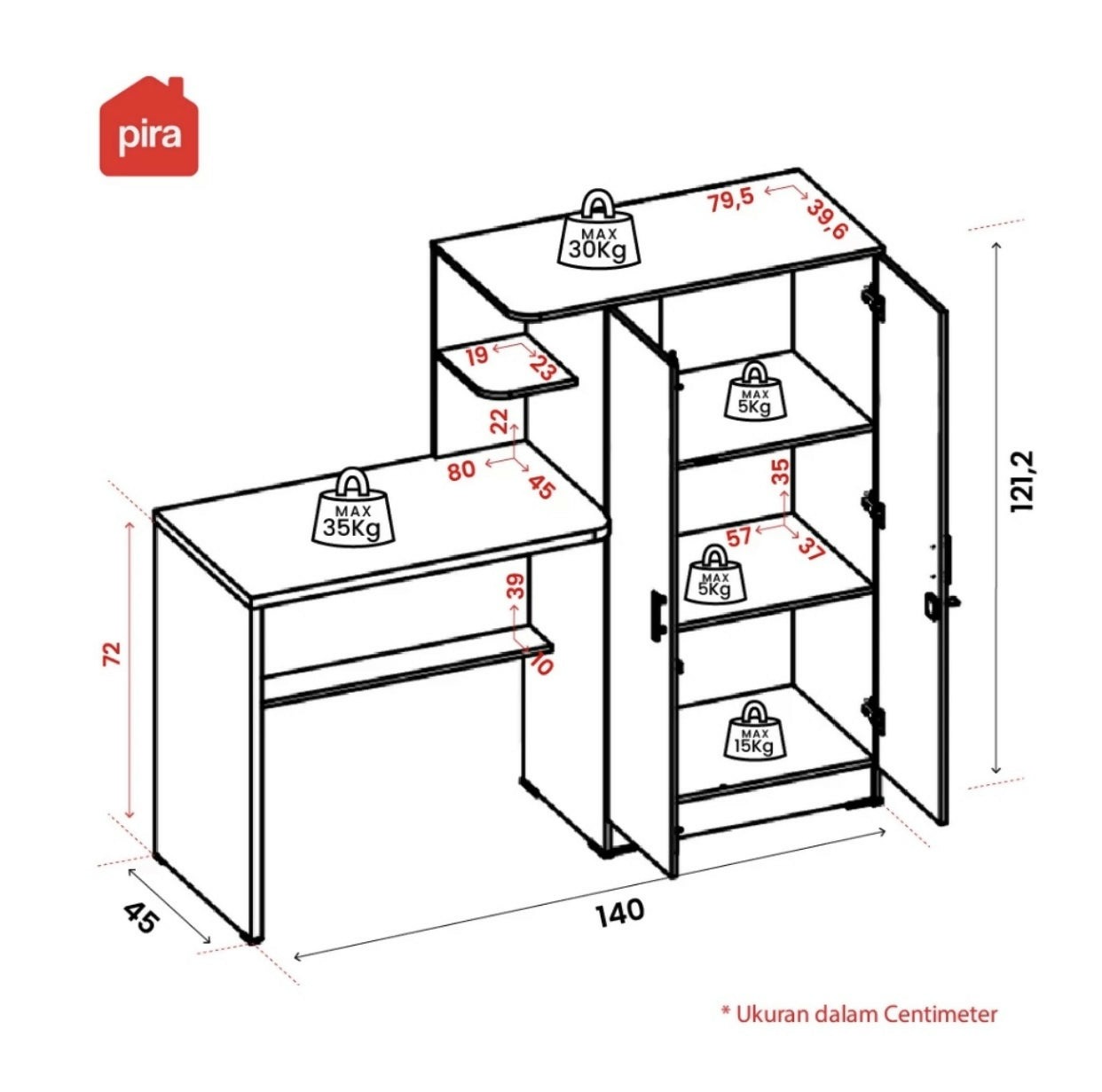 pira

MAX 30Kg

79,5

39,6

19

23

22

80

45

MAX 35Kg

MAX 5Kg

35

57

37

MAX 5Kg

39

10

MAX 15Kg

72

121,2

45

140

* Ukuran dalam Centimeter