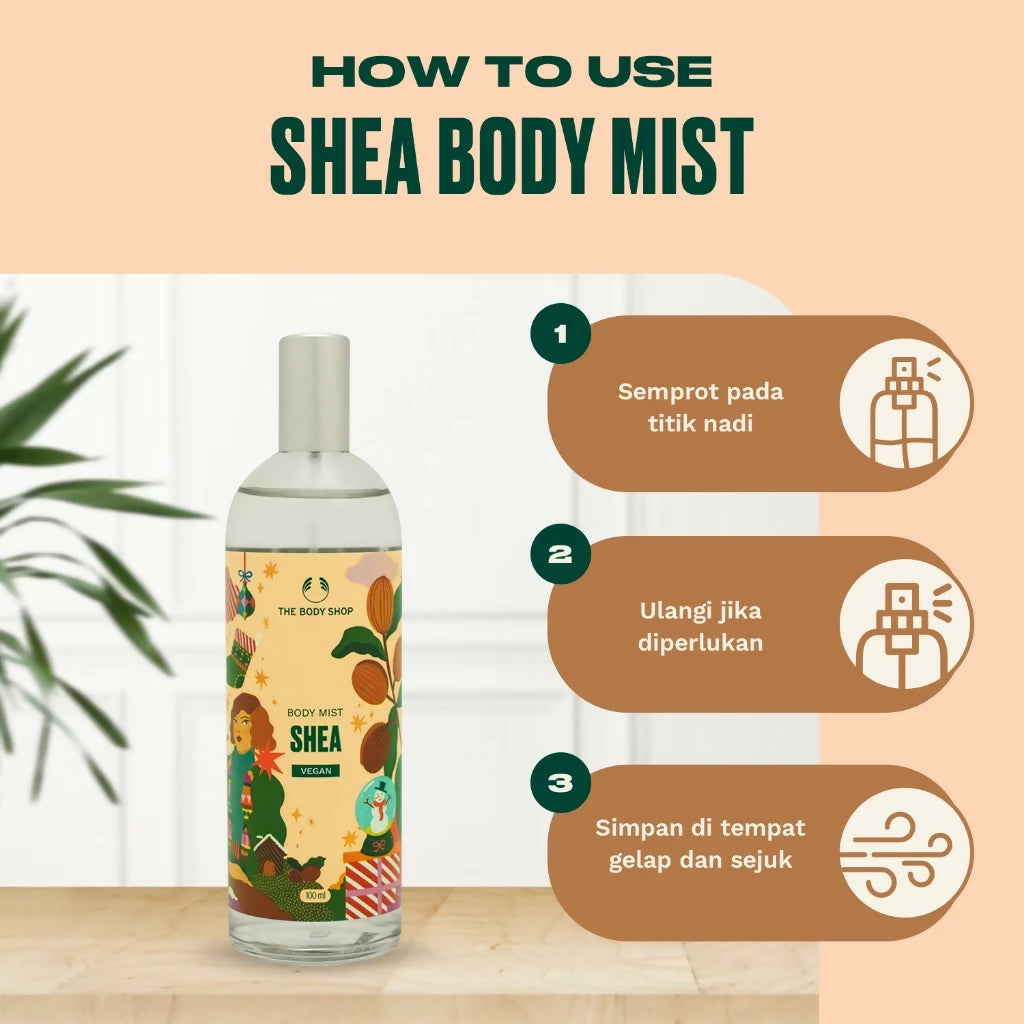 HOW TO USE
SHEA BODY MIST

THE BODY SHOP
BODY MIST
SHEA
VEGAN
100 ml

1
Semprot pada titik nadi

2
Ulangi jika diperlukan

3
Simpan di tempat gelap dan sejuk