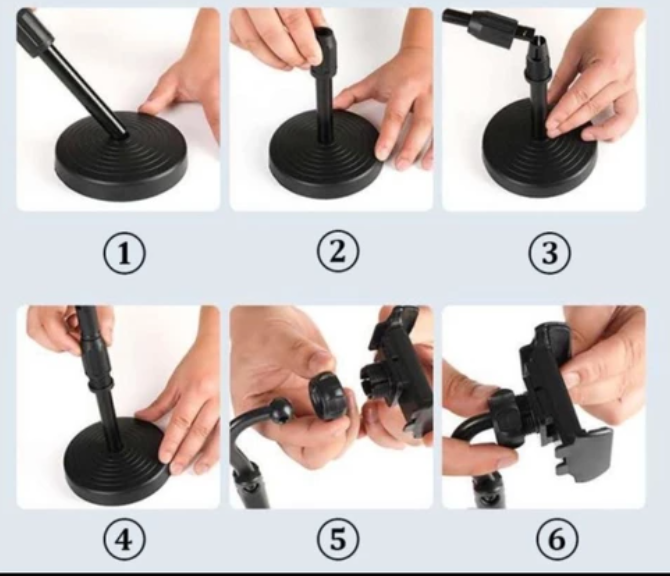 ①

②

③

④

⑤

⑥