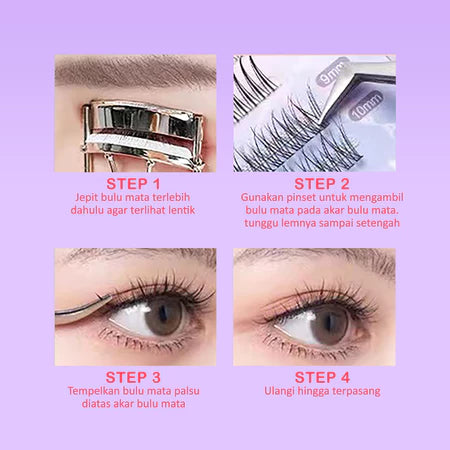 9mm

10mm

STEP 1
Jepit bulu mata terlebih dahulu agar terlihat lentik

STEP 2
Gunakan pinset untuk mengambil bulu mata pada akar bulu mata. tunggu lemnya sampai setengah

STEP 3
Tempelkan bulu mata palsu diatas akar bulu mata

STEP 4
Ulangi hingga terpasang