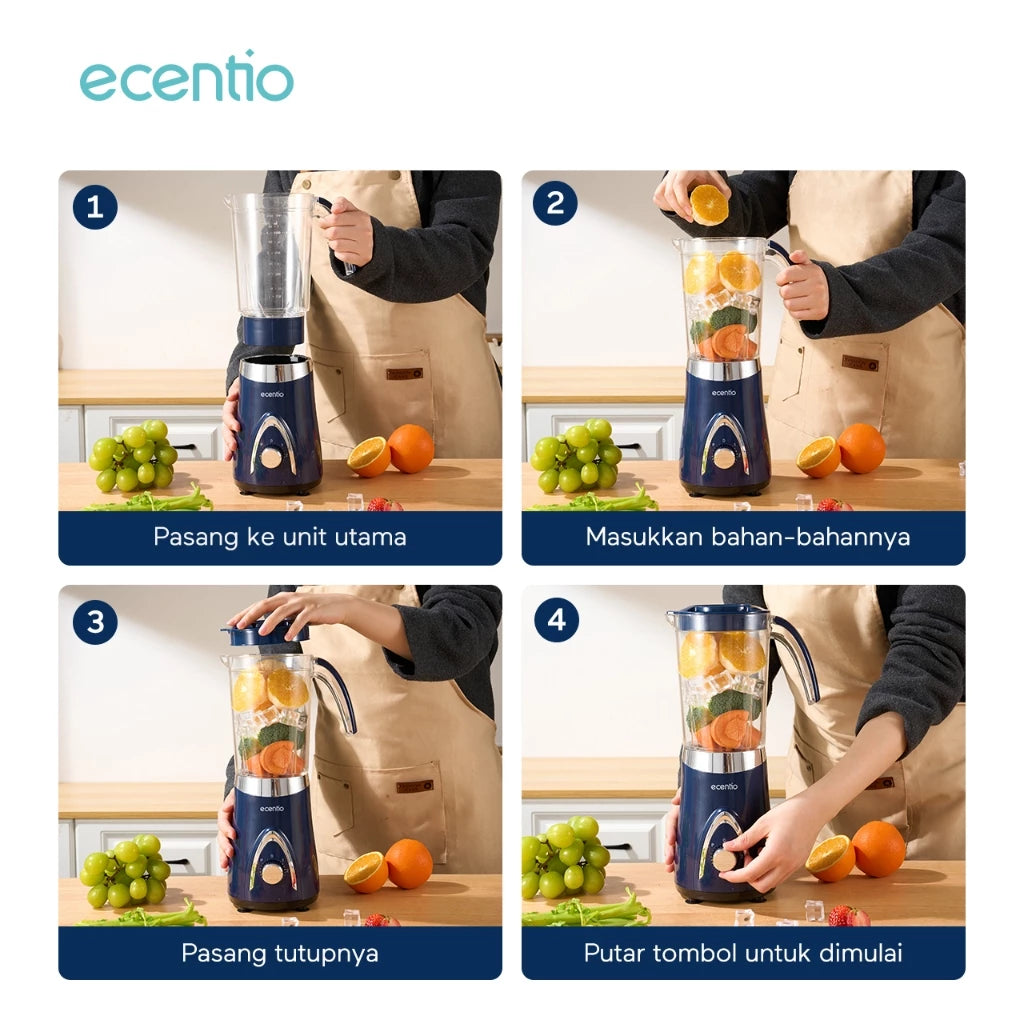 ecentio

1

ecentio

Pasang ke unit utama

2

ecentio

Masukkan bahan-bahannya

3

ecentio

Pasang tutupnya

4

ecentio

Putar tombol untuk dimulai