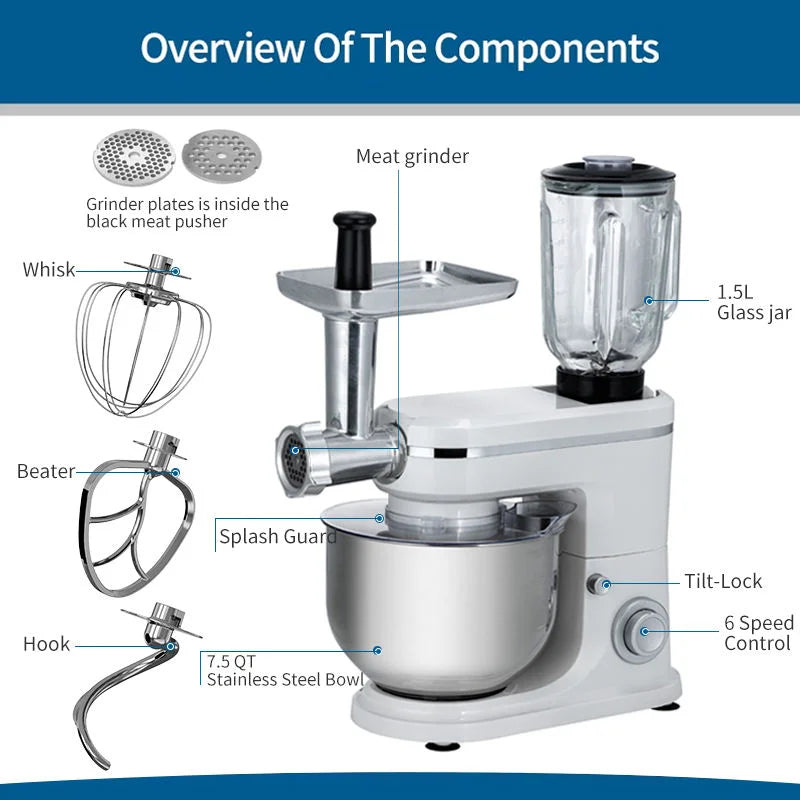 Overview Of The Components

Grinder plates is inside the black meat pusher

Meat grinder

Whisk

1.5L Glass jar

Beater

Splash Guard

Tilt-Lock

6 Speed Control

Hook

7.5 QT Stainless Steel Bowl