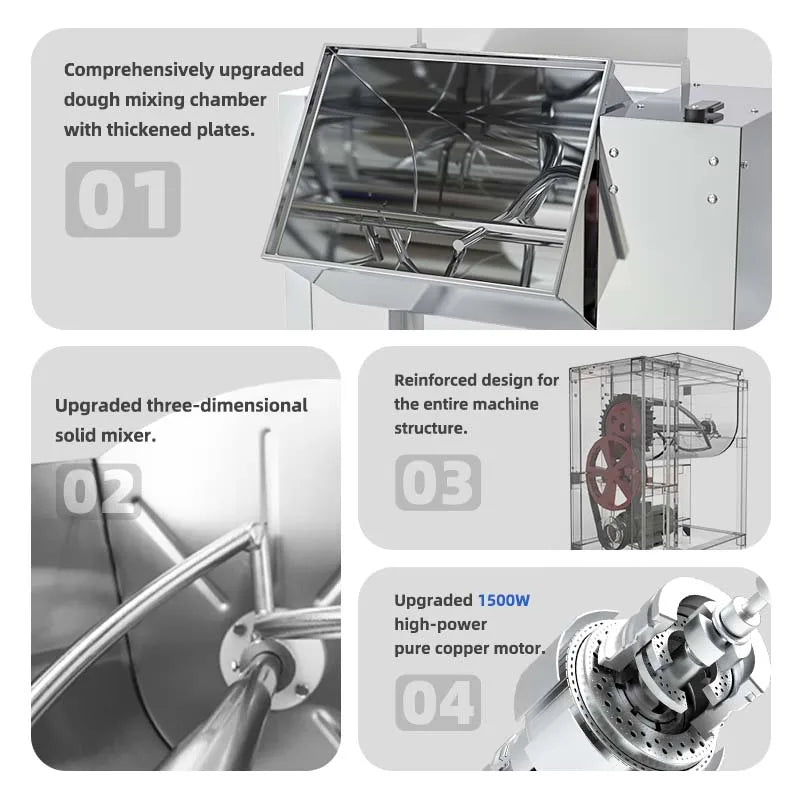 Comprehensively upgraded dough mixing chamber with thickened plates.

01

Upgraded three-dimensional solid mixer.

02

Reinforced design for the entire machine structure.

03

Upgraded 1500W high-power pure copper motor.

04