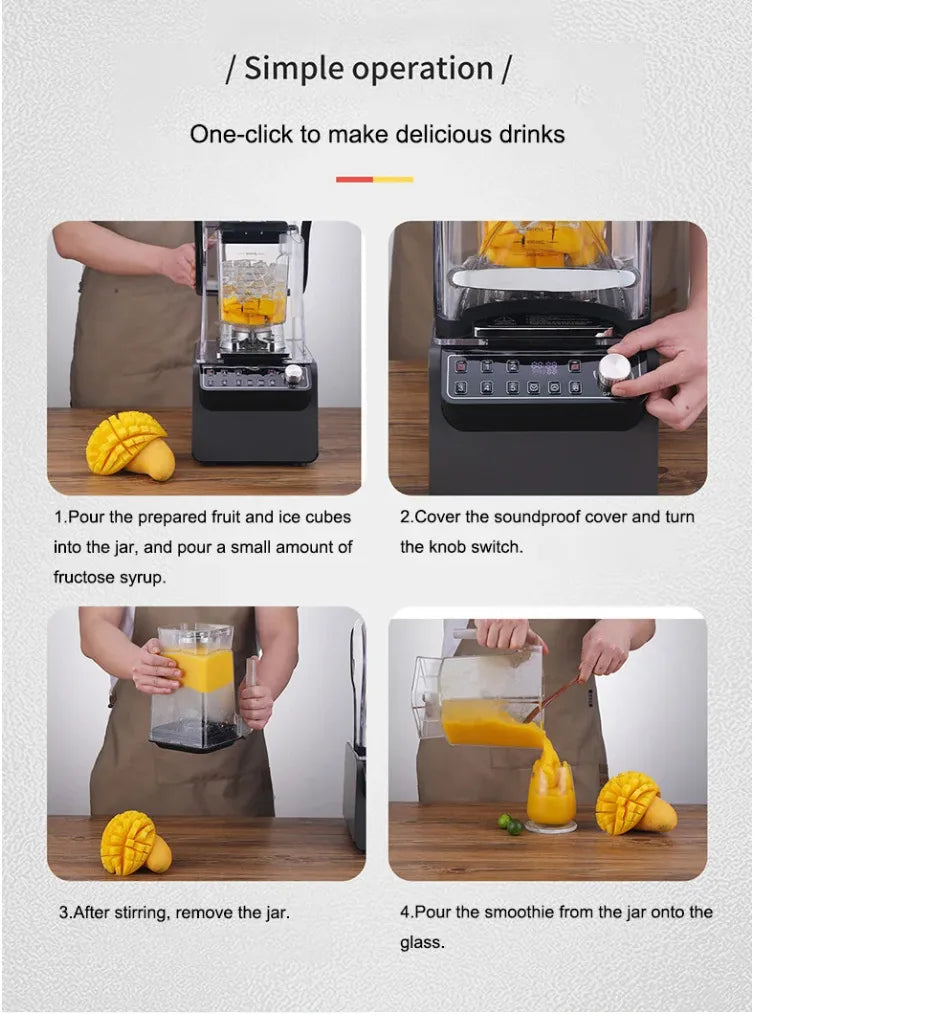 / Simple operation /

One-click to make delicious drinks

1.Pour the prepared fruit and ice cubes into the jar, and pour a small amount of fructose syrup.

2.Cover the soundproof cover and turn the knob switch.

3.After stirring, remove the jar.

4.Pour the smoothie from the jar onto the glass.