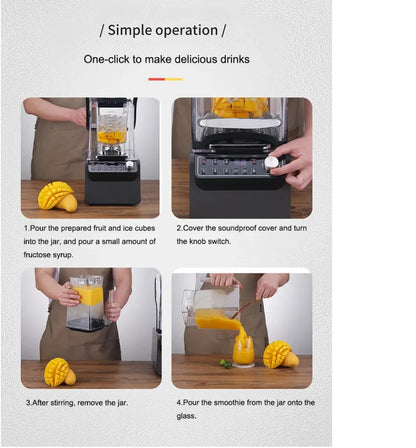 / Simple operation /

One-click to make delicious drinks

1.Pour the prepared fruit and ice cubes into the jar, and pour a small amount of fructose syrup.

2.Cover the soundproof cover and turn the knob switch.

3.After stirring, remove the jar.

4.Pour the smoothie from the jar onto the glass.